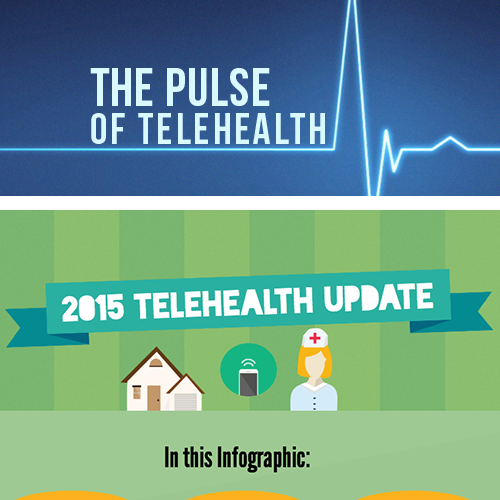 THE PULSE
OF TELEHEALTH

2015 TELEHEALTH UPDATE

In this Infographic: