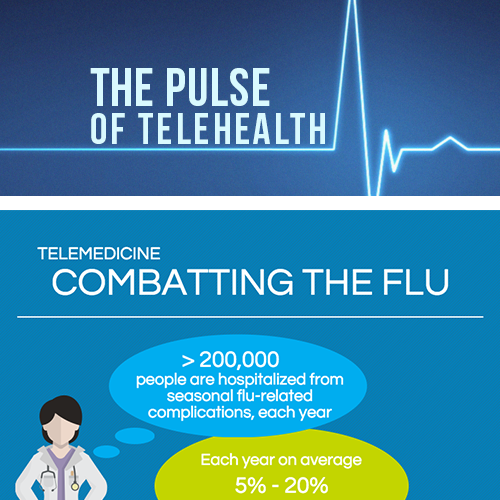 THE PULSE OF TELEHEALTH

TELEMEDICINE
COMBATTING THE FLU

> 200,000
people are hospitalized from seasonal flu-related complications, each year

Each year on average
5% - 20%