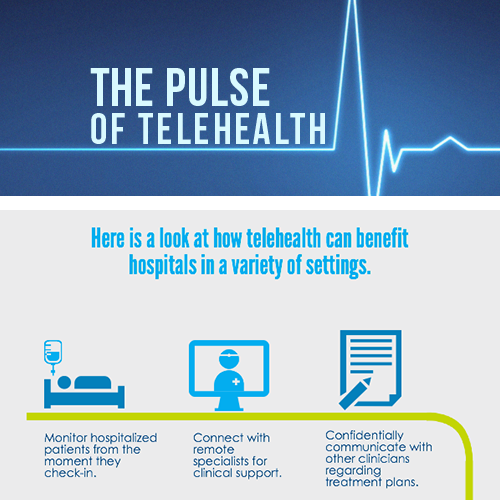 THE PULSE OF TELEHEALTH

Here is a look at how telehealth can benefit hospitals in a variety of settings.

Monitor hospitalized patients from the moment they check-in.

Connect with remote specialists for clinical support.

Confidentially communicate with other clinicians regarding treatment plans.