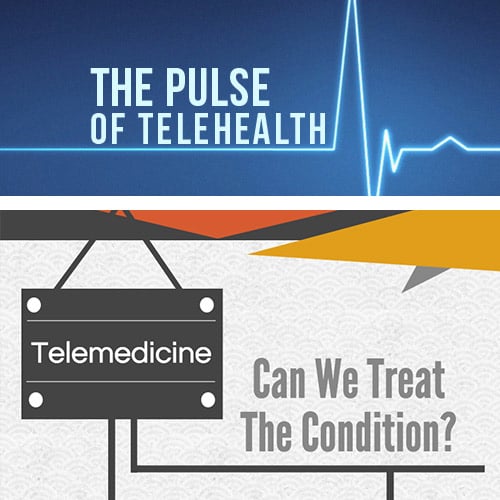 THE PULSE
OF TELEHEALTH

Telemedicine

Can We Treat
The Condition?