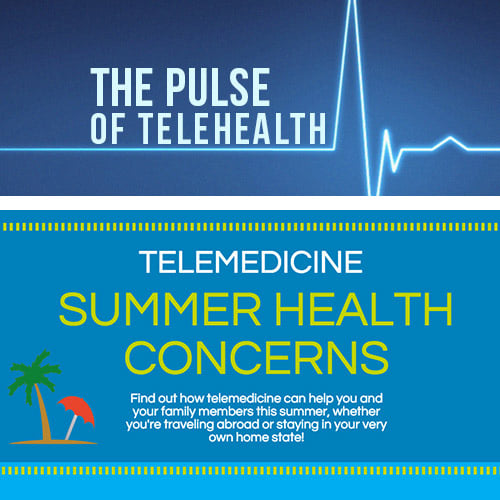 THE PULSE OF TELEHEALTH

TELEMEDICINE

SUMMER HEALTH CONCERNS

Find out how telemedicine can help you and your family members this summer, whether you're traveling abroad or staying in your very own home state!