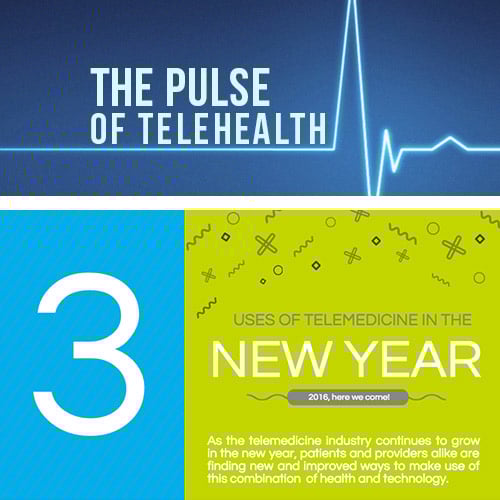 THE PULSE OF TELEHEALTH

3

USES OF TELEMEDICINE IN THE

NEW YEAR

2016, here we come!

As the telemedicine industry continues to grow in the new year, patients and providers alike are finding new and improved ways to make use of this combination of health and technology.